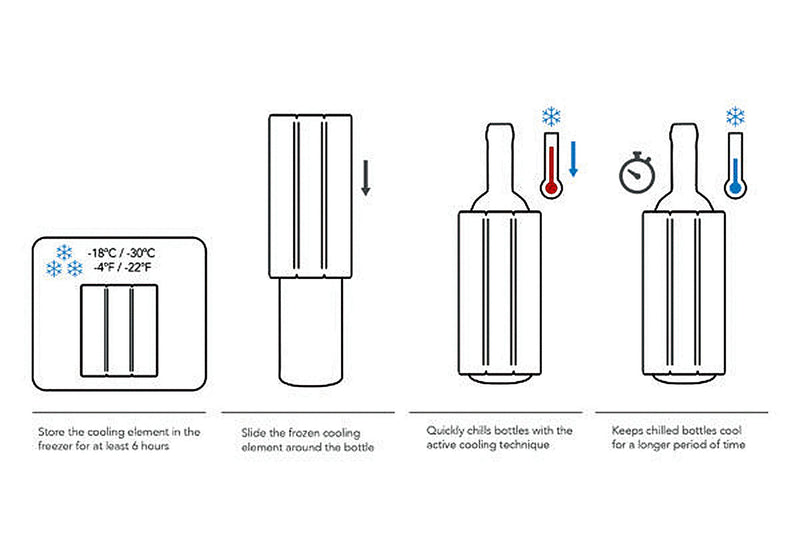 -18°C / -30°C
-4°F / -22°F

Store the cooling element in the freezer for at least 6 hours

Slide the frozen cooling element around the bottle

Quickly chills bottles with the active cooling technique

Keeps chilled bottles cool for a longer period of time