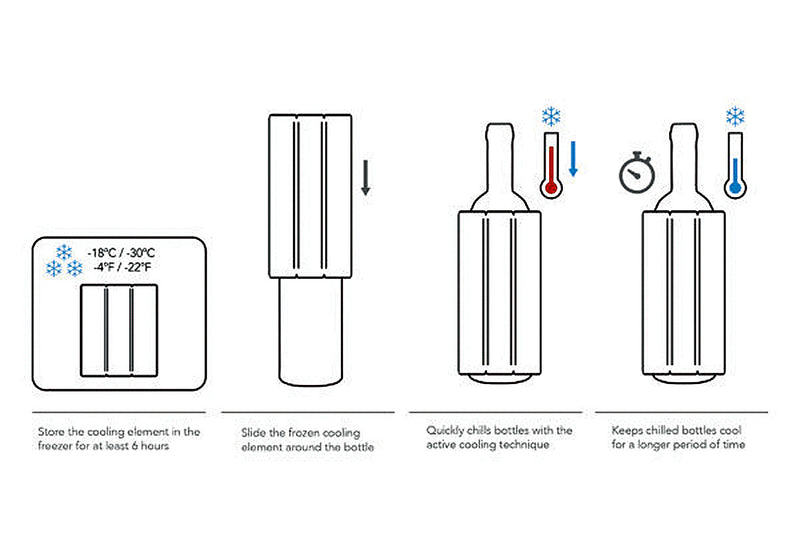 -18°C / -30°C
-4°F / -22°F

Store the cooling element in the freezer for at least 6 hours

Slide the frozen cooling element around the bottle

Quickly chills bottles with the active cooling technique

Keeps chilled bottles cool for a longer period of time